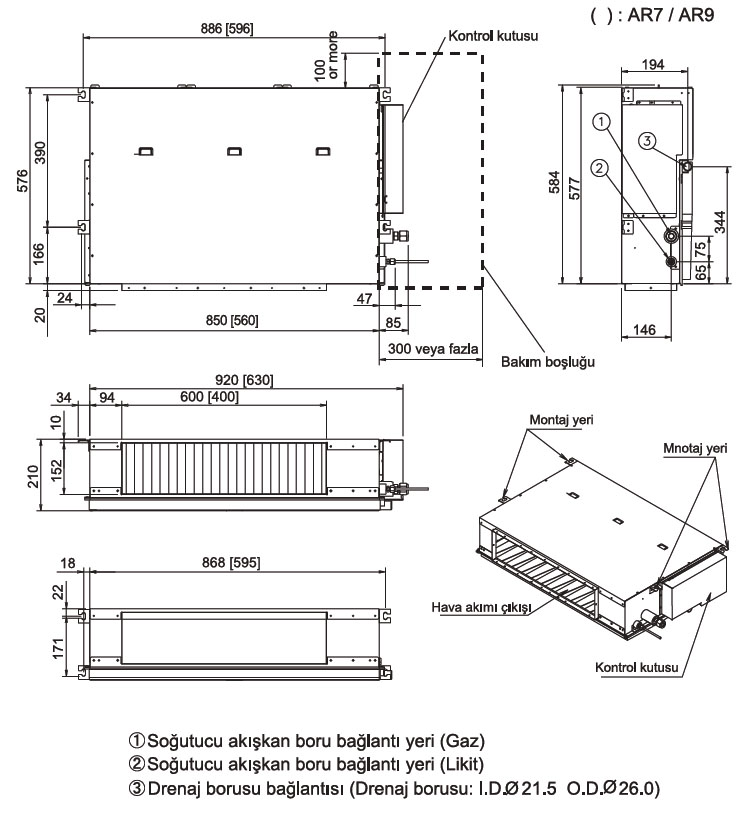 ( ) : AR7 / AR9

886 [596]

Kontrol kutusu

100 or more

576

390

166

20

24

850 [560]

47

85

300 veya fazla

Bakım boşluğu

194

① ② ③

584

577

344

75

65

146

920 [630]

34

94

600 [400]

10

210

152

18

868 [595]

22

171

Montaj yeri

Mnotaj yeri

Hava akımı çıkışı

Kontrol kutusu

①Soğutucu akışkan boru bağlantı yeri (Gaz)
②Soğutucu akışkan boru bağlantı yeri (Likit)
③Drenaj borusu bağlantısı (Drenaj borusu: I.D.Ø21.5 O.D.Ø26.0)